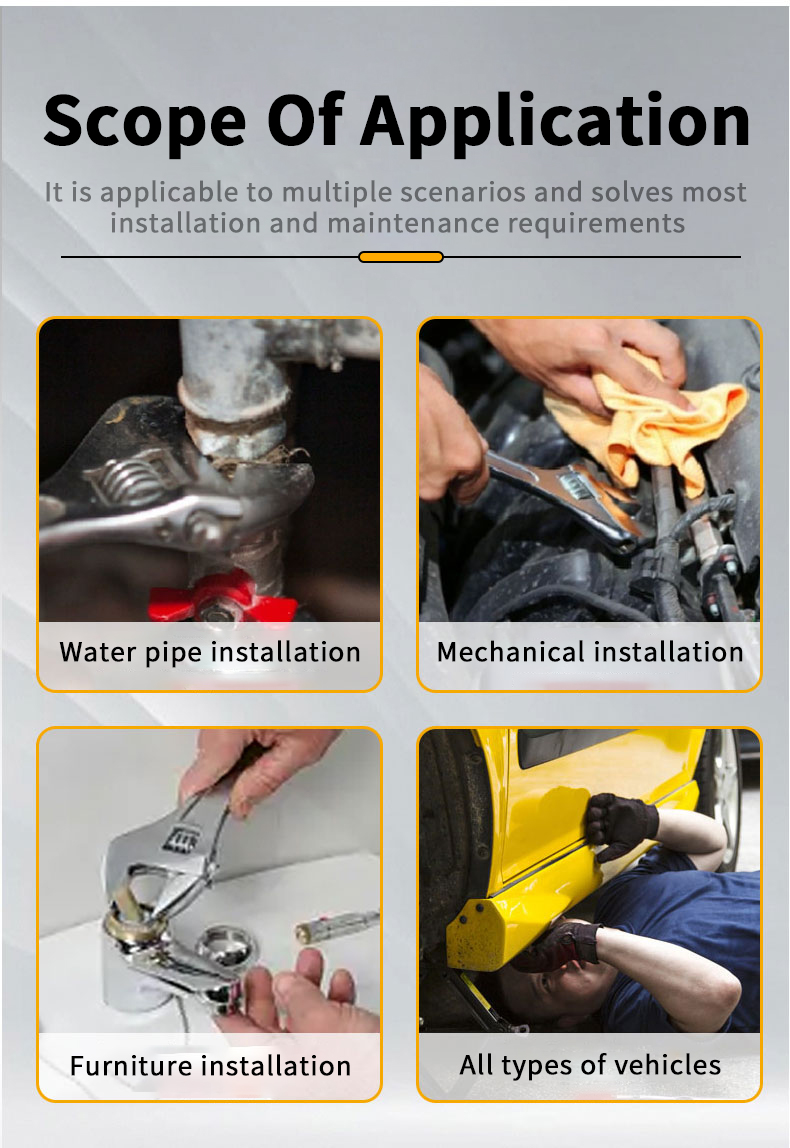 Scope Of Application

It is applicable to multiple scenarios and solves most installation and maintenance requirements

Water pipe installation

Mechanical installation

Furniture installation

All types of vehicles