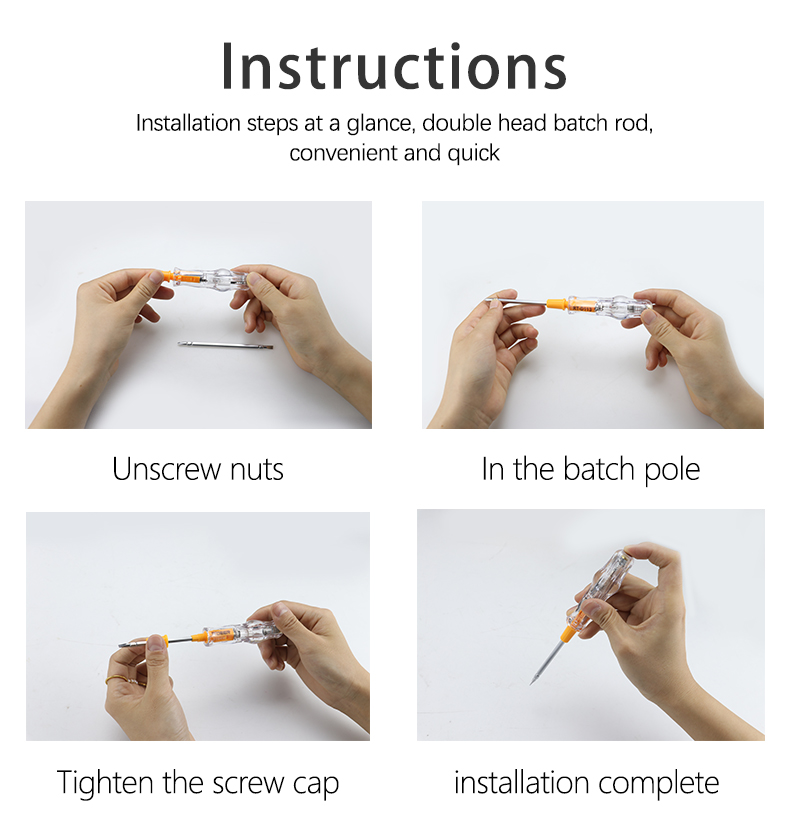 Instructions

Installation steps at a glance, double head batch rod, convenient and quick

Unscrew nuts

In the batch pole

Tighten the screw cap

installation complete